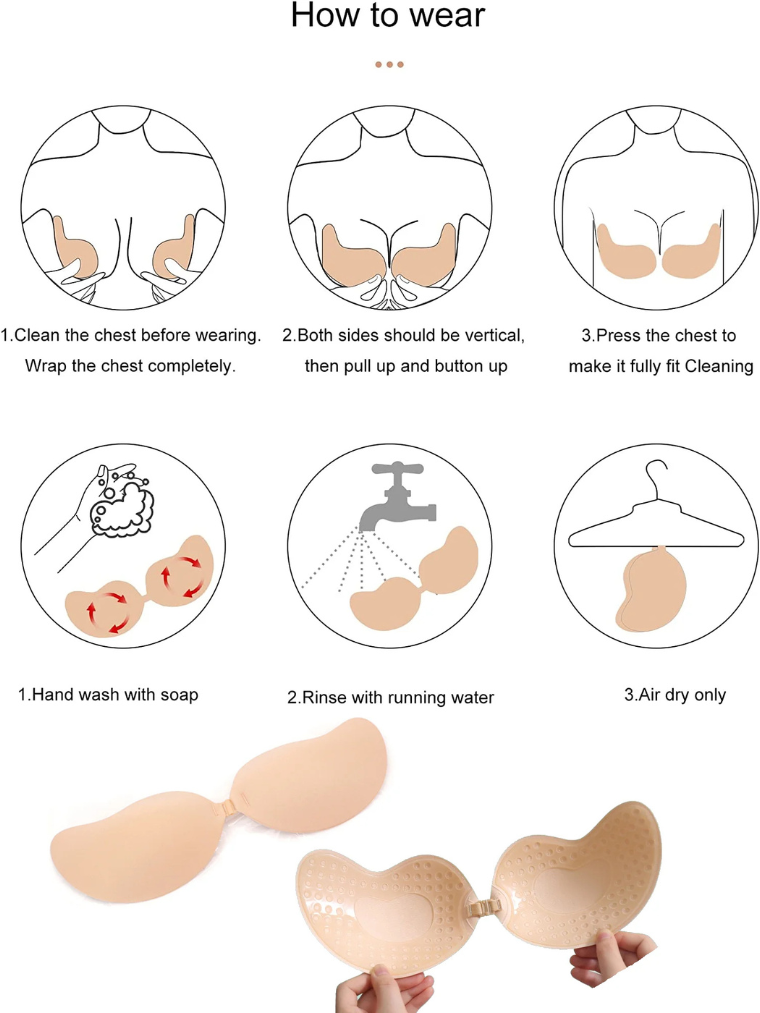 How to wear

1.Clean the chest before wearing. Wrap the chest completely.

2.Both sides should be vertical, then pull up and button up

3.Press the chest to make it fully fit Cleaning

1.Hand wash with soap

2.Rinse with running water

3.Air dry only